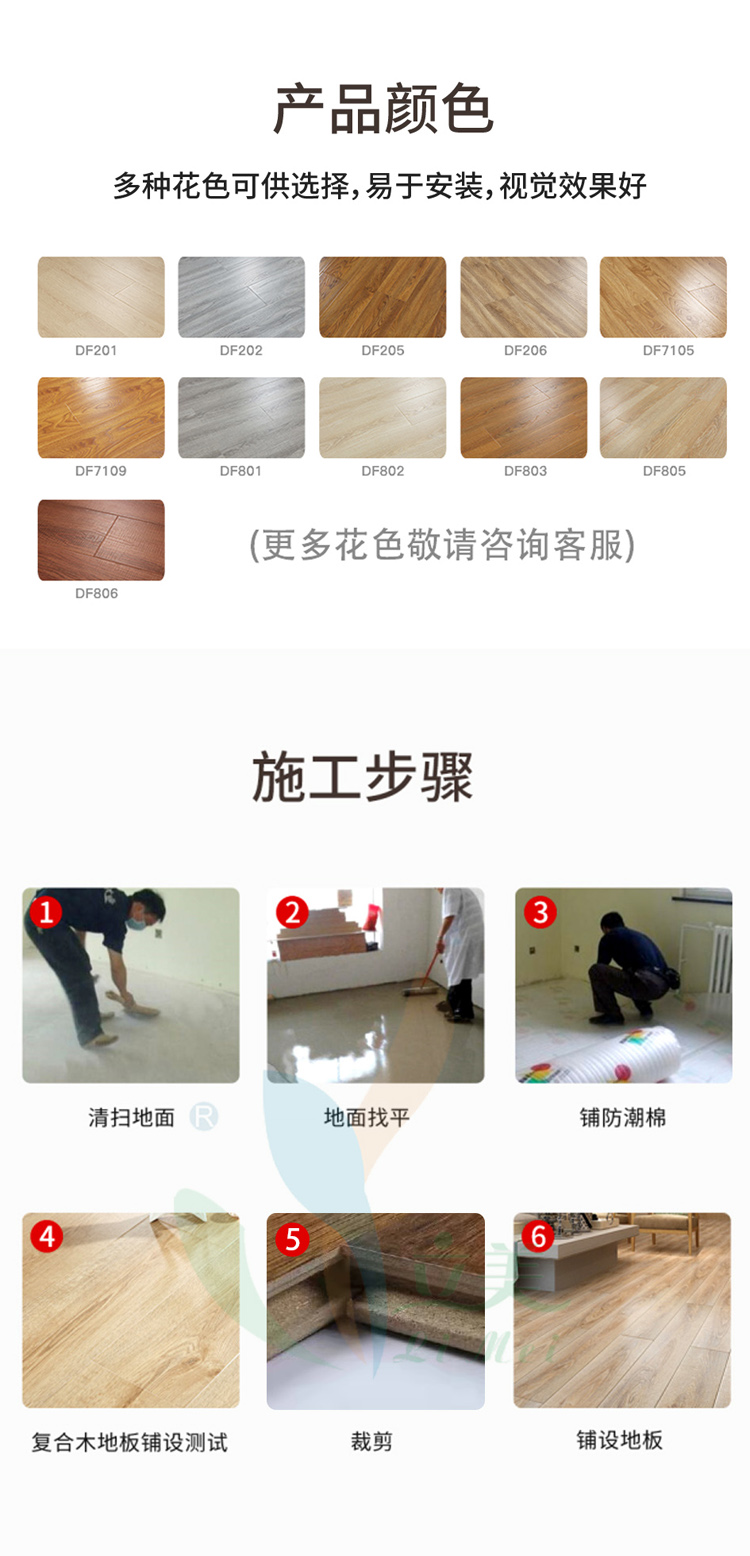 产品颜色

多种花色可供选择,易于安装,视觉效果好

DF201 DF202 DF205 DF206 DF7105

DF7109 DF801 DF802 DF803 DF805

DF806

(更多花色敬请咨询客服)

施工步骤

1 清扫地面

2 地面找平

3 铺防潮棉

4 复合木地板铺设测试

5 裁剪

6 铺设地板